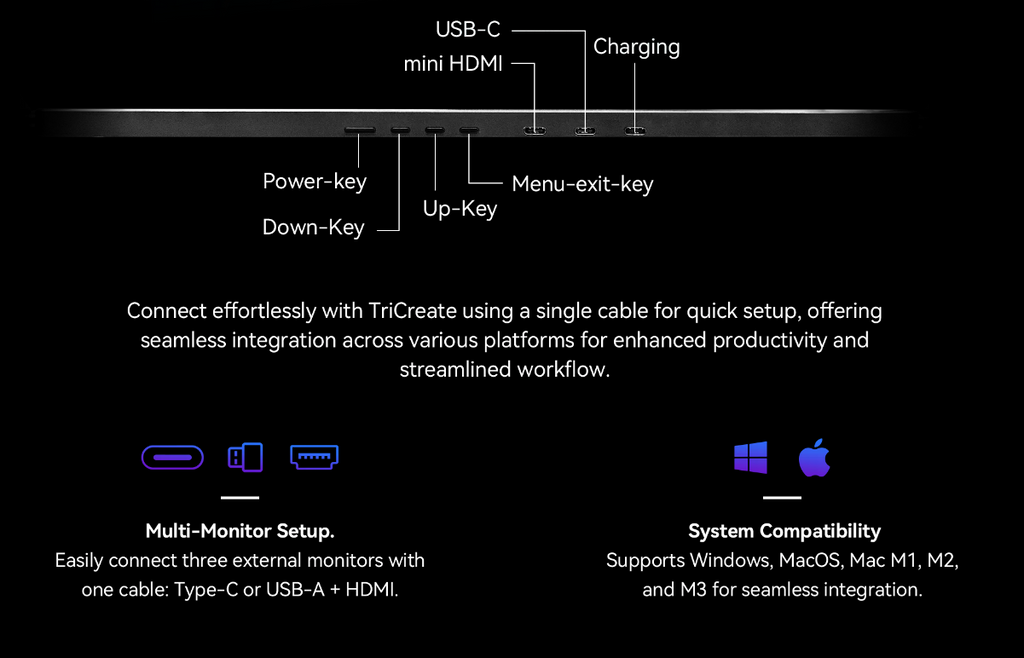 USB-C
Charging
mini HDMI

Power-key
Down-Key
Up-Key
Menu-exit-key

Connect effortlessly with TriCreate using a single cable for quick setup, offering seamless integration across various platforms for enhanced productivity and streamlined workflow.

Multi-Monitor Setup.
Easily connect three external monitors with one cable: Type-C or USB-A + HDMI.

System Compatibility
Supports Windows, MacOS, Mac M1, M2, and M3 for seamless integration.